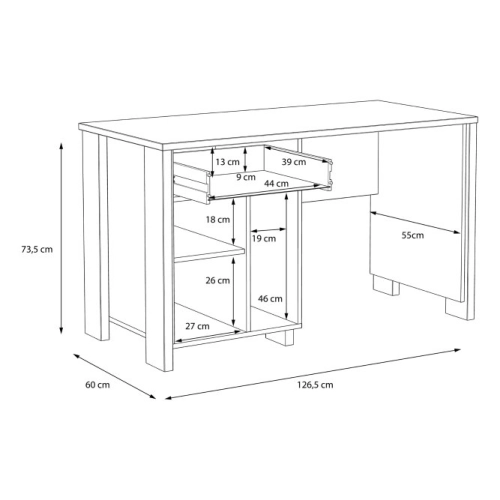 13 cm
39 cm
9 cm
44 cm
18 cm
19 cm
55cm
73,5 cm
26 cm
46 cm
27 cm
60 cm
126,5 cm